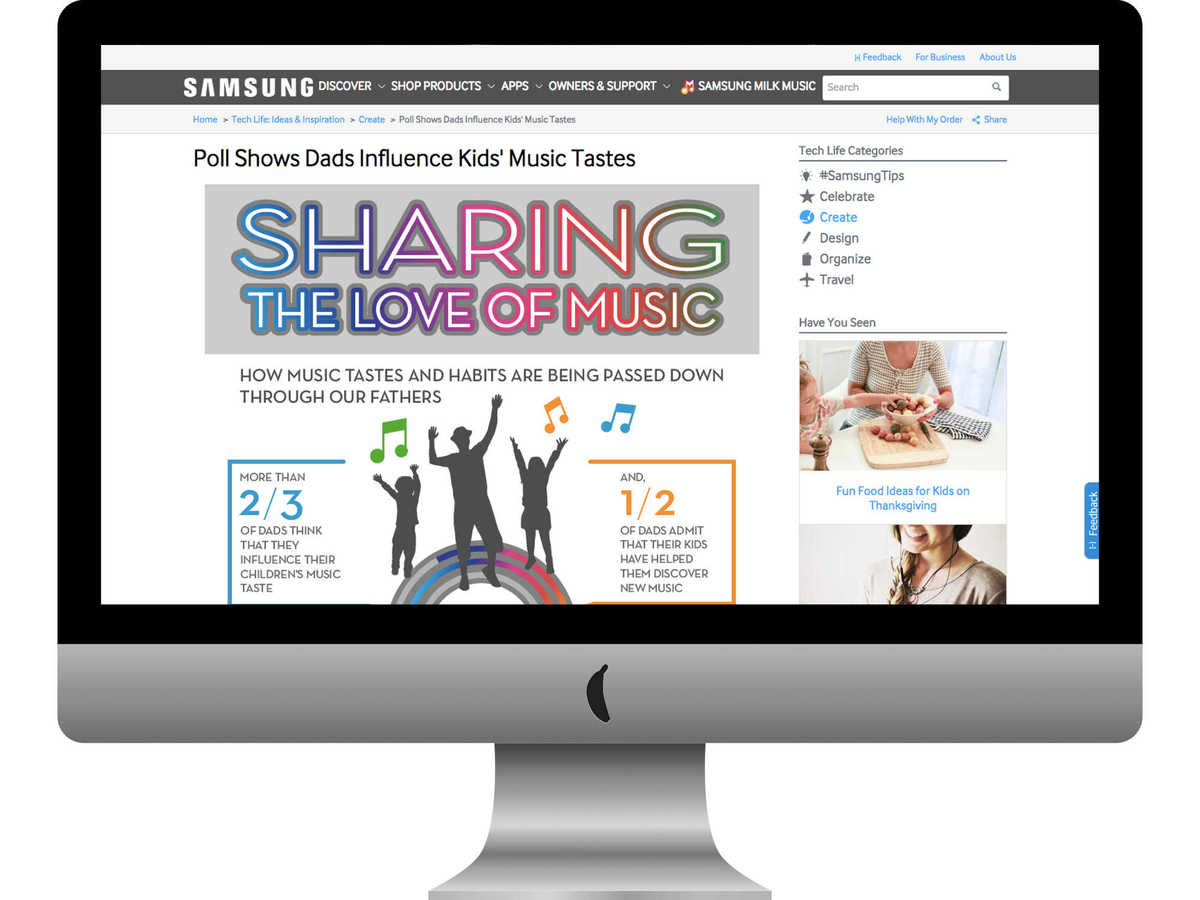 Feedback For Business About Us

SAMSUNG DISCOVER SHOP PRODUCTS APPS OWNERS & SUPPORT SAMSUNG MILK MUSIC Search

Home > Tech Life: Ideas & Inspiration > Create > Poll Shows Dads Influence Kids' Music Tastes

Help With My Order Share

Poll Shows Dads Influence Kids' Music Tastes

SHARING THE LOVE OF MUSIC

HOW MUSIC TASTES AND HABITS ARE BEING PASSED DOWN THROUGH OUR FATHERS

MORE THAN 2/3 OF DADS THINK THAT THEY INFLUENCE THEIR CHILDREN'S MUSIC TASTE

AND, 1/2 OF DADS ADMIT THAT THEIR KIDS HAVE HELPED THEM DISCOVER NEW MUSIC

Tech Life Categories

#SamsungTips
Celebrate
Create
Design
Organize
Travel

Have You Seen

Fun Food Ideas for Kids on Thanksgiving

Feedback